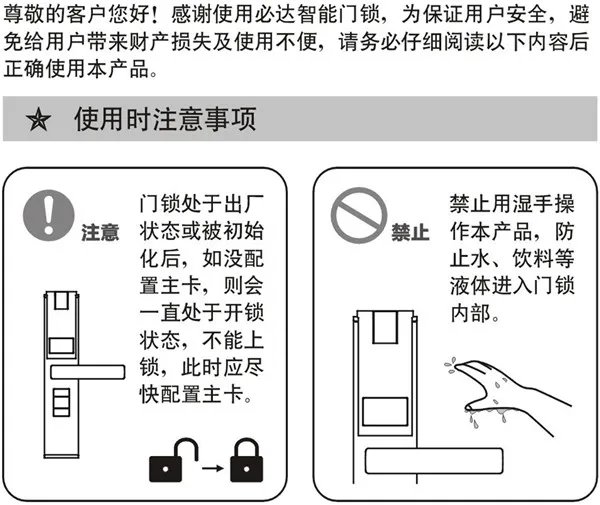 尊敬的客户您好！感谢使用必达智能门锁，为保证用户安全，避免给用户带来财产损失及使用不便，请务必仔细阅读以下内容后正确使用本产品。

☆ 使用时注意事项

注意

门锁处于出厂状态或被初始化后，如没配置主卡，则会一直处于开锁状态，不能上锁，此时应尽快配置主卡。

禁止

禁止用湿手操作本产品，防止水、饮料等液体进入门锁内部。