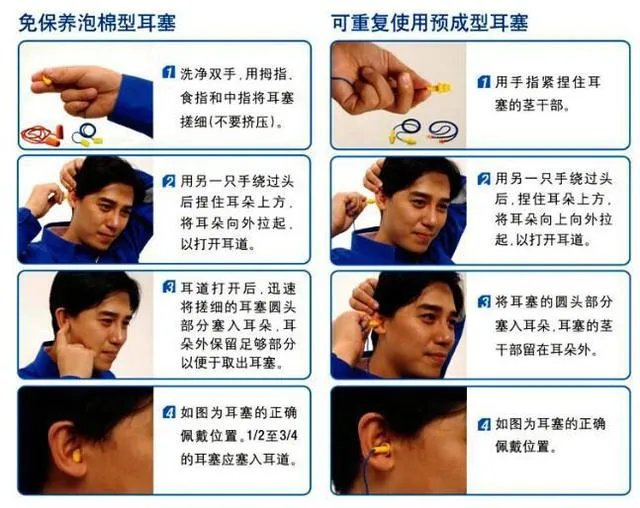 免保养泡棉型耳塞

1 洗净双手，用拇指、食指和中指将耳塞搓细（不要挤压）。

2 用另一只手绕过头后捏住耳朵上方，将耳朵向外拉起，以打开耳道。

3 耳道打开后，迅速将搓细的耳塞圆头部分塞入耳朵，耳朵外保留足够部分以便于取出耳塞。

4 如图为耳塞的正确佩戴位置。1/2至3/4的耳塞应塞入耳道。

可重复使用预成型耳塞

1 用手指紧捏住耳塞的茎干部。

2 用另一只手绕过头后，捏住耳朵上方，将耳朵向上向外拉起，以打开耳道。

3 将耳塞的圆头部分塞入耳朵，耳塞的茎干部留在耳朵外。

4 如图为耳塞的正确佩戴位置。