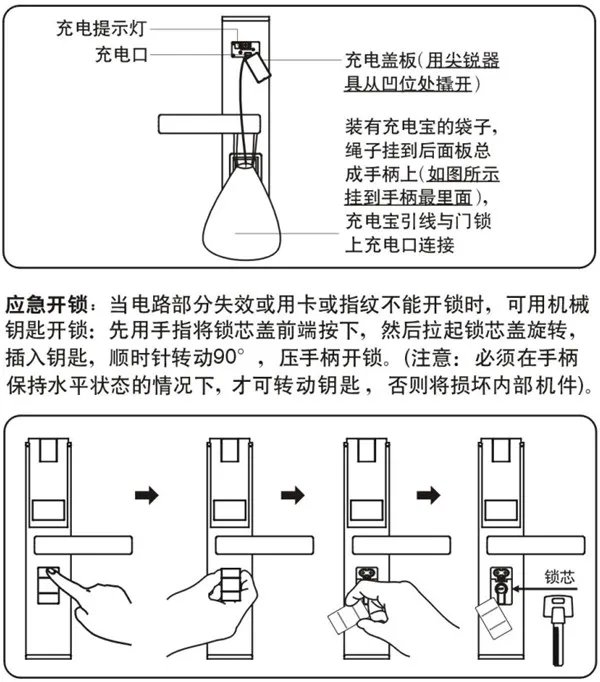 充电提示灯
充电口

充电盖板(用尖锐器具从凹位处撬开)

装有充电宝的袋子，绳子挂到后面板总成手柄上(如图所示挂到手柄最里面)，充电宝引线与门锁上充电口连接

应急开锁：当电路部分失效或用卡或指纹不能开锁时，可用机械钥匙开锁：先用手指将锁芯盖前端按下，然后拉起锁芯盖旋转，插入钥匙，顺时针转动90°，压手柄开锁。(注意：必须在手柄保持水平状态的情况下，才可转动钥匙，否则将损坏内部机件)。

锁芯