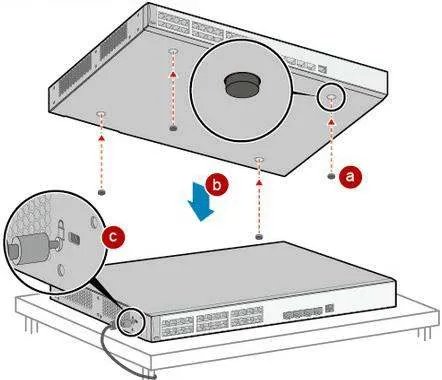 a
b
c