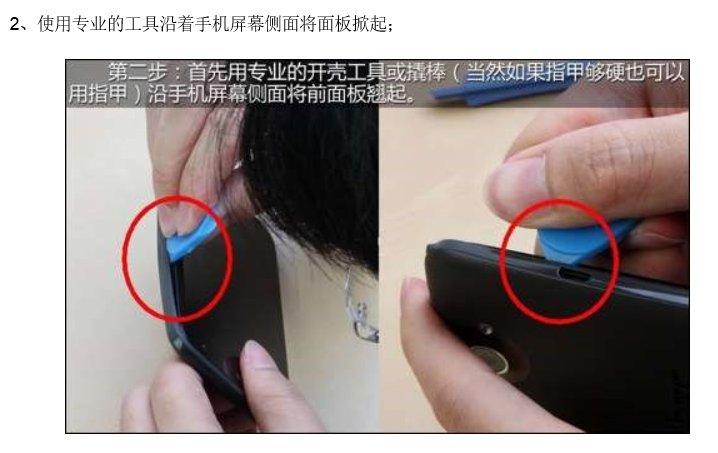 2、使用专业的工具沿着手机屏幕侧面将面板掀起；

第二步：首先用专业的开壳工具或撬棒（当然如果指甲够硬也可以用指甲）沿手机屏幕侧面将前面板翘起。